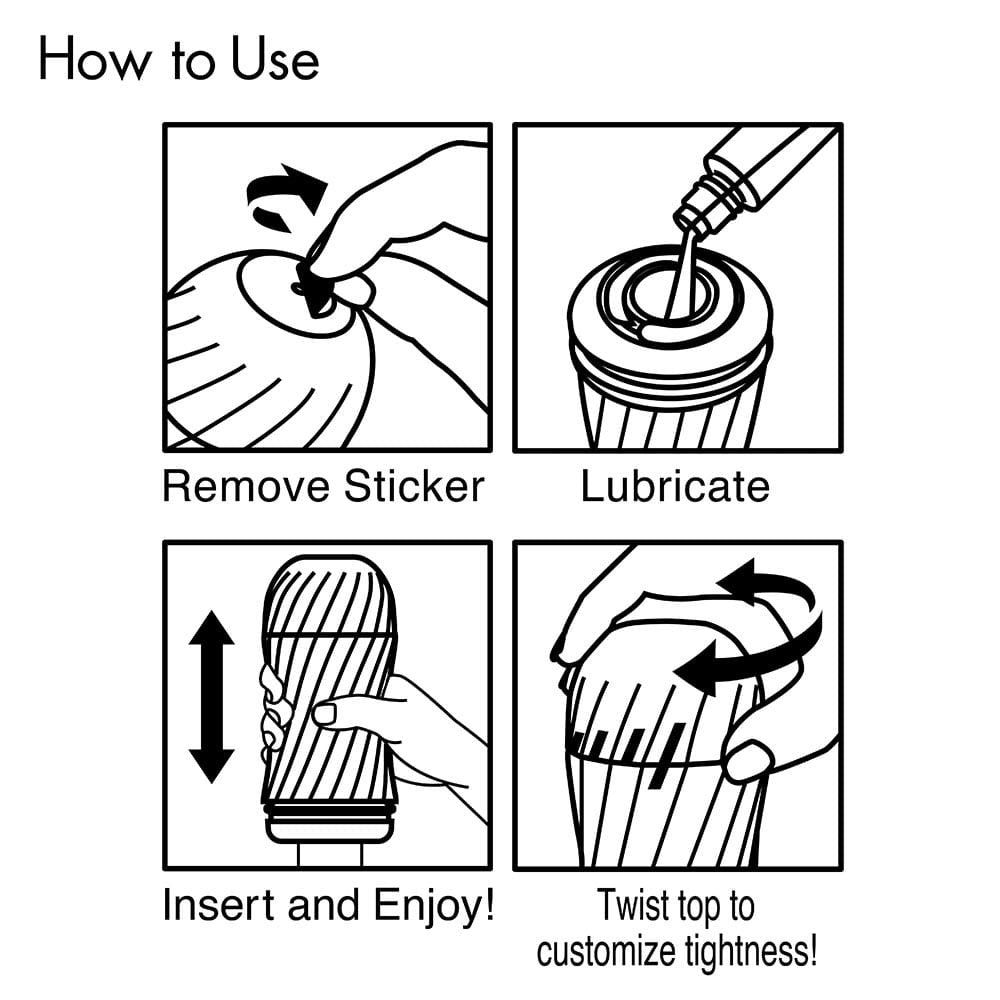 How to Use

Remove Sticker

Lubricate

Insert and Enjoy!

Twist top to customize tightness!