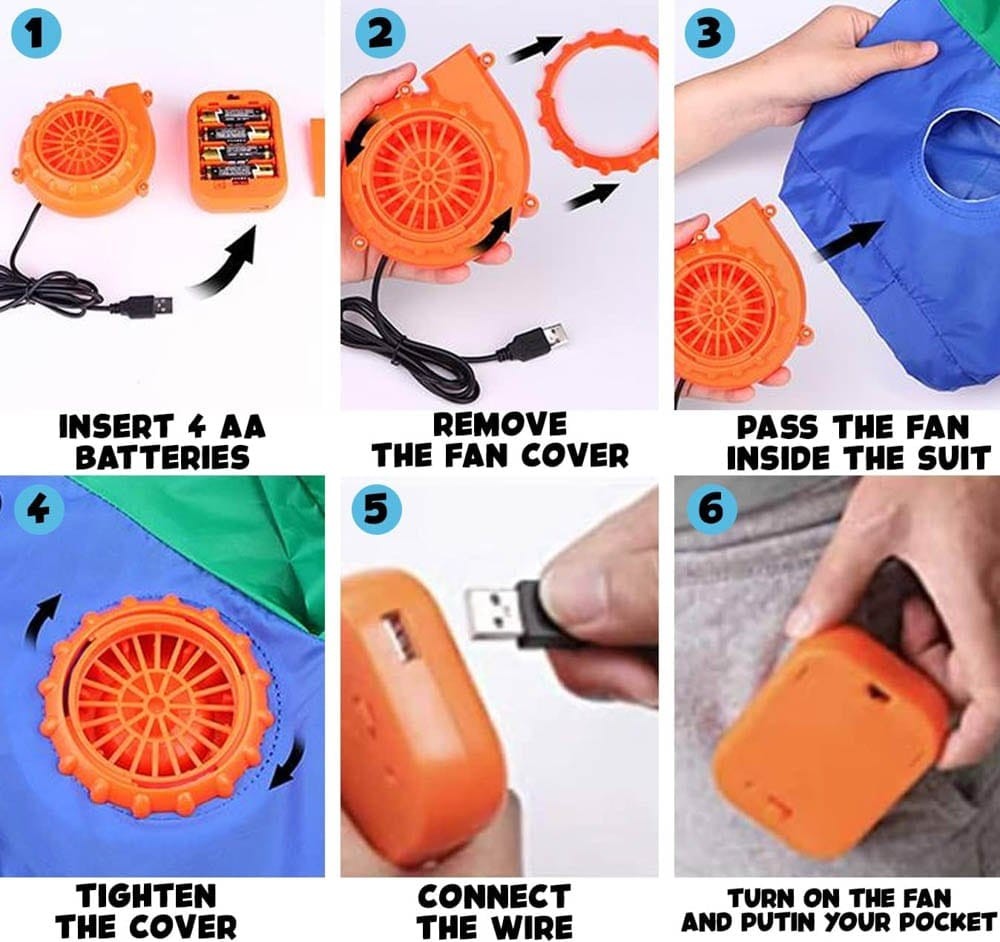 1

INSERT 4 AA BATTERIES

2

REMOVE THE FAN COVER

3

PASS THE FAN INSIDE THE SUIT

4

TIGHTEN THE COVER

5

CONNECT THE WIRE

6

TURN ON THE FAN AND PUTIN YOUR POCKET