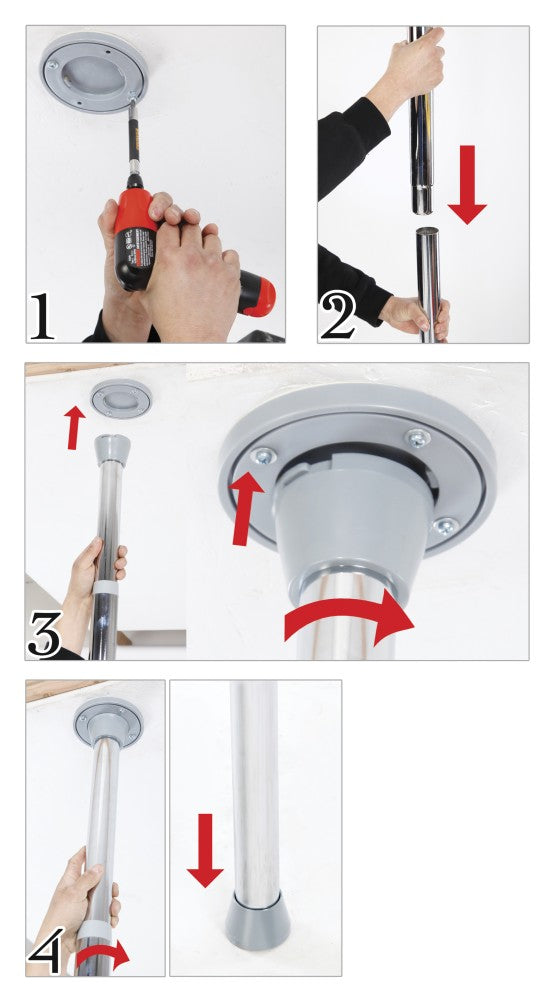 1

2

3

4